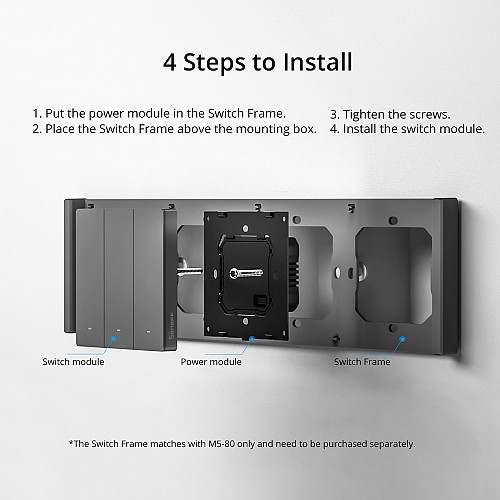 4 Steps to Install

1. Put the power module in the Switch Frame.
2. Place the Switch Frame above the mounting box.

3. Tighten the screws.
4. Install the switch module.

Sonoff

Switch module

Power module

Switch Frame

*The Switch Frame matches with M5-80 only and need to be purchased separately.