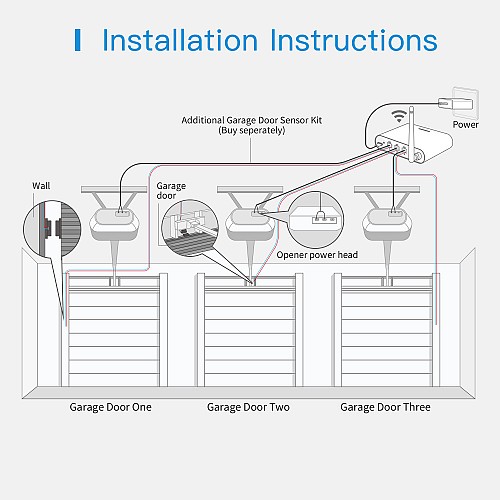 Installation Instructions

Additional Garage Door Sensor Kit
(Buy seperately)

Power

Wall

Garage door

Opener power head

Garage Door One

Garage Door Two

Garage Door Three