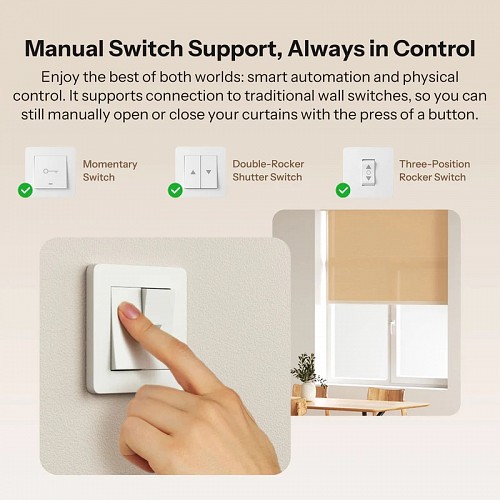 Manual Switch Support, Always in Control

Enjoy the best of both worlds: smart automation and physical control. It supports connection to traditional wall switches, so you can still manually open or close your curtains with the press of a button.

Momentary Switch

Double-Rocker Shutter Switch

Three-Position Rocker Switch