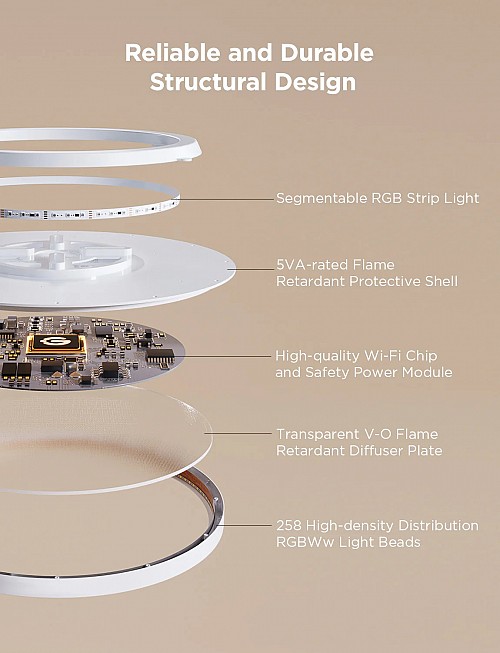 Reliable and Durable Structural Design

Segmentable RGB Strip Light

5VA-rated Flame Retardant Protective Shell

High-quality Wi-Fi Chip and Safety Power Module

Transparent V-O Flame Retardant Diffuser Plate

258 High-density Distribution RGBWw Light Beads